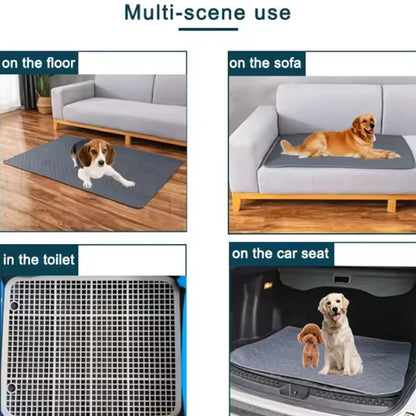 Multi-scene use

on the floor

on the sofa

in the toilet

on the car seat