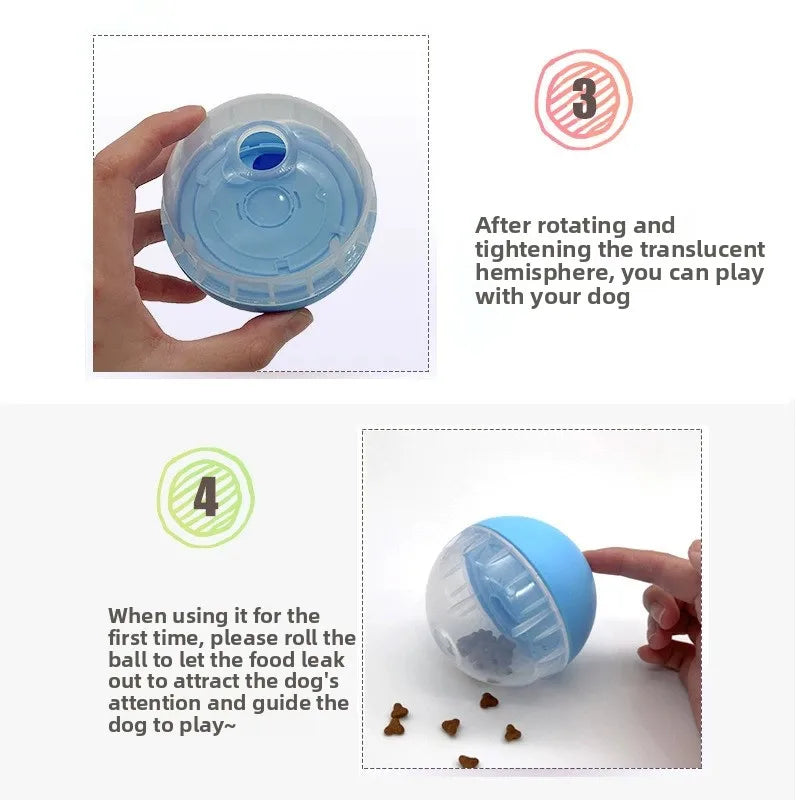 3

After rotating and tightening the translucent hemisphere, you can play with your dog

4

When using it for the first time, please roll the ball to let the food leak out to attract the dog's attention and guide the dog to play~