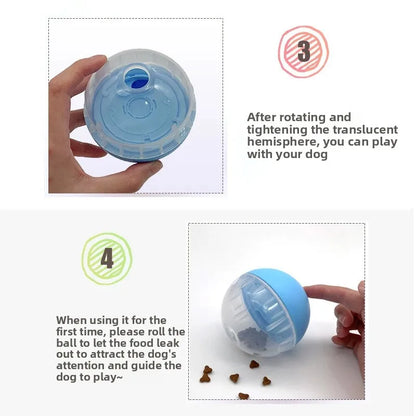 3

After rotating and tightening the translucent hemisphere, you can play with your dog

4

When using it for the first time, please roll the ball to let the food leak out to attract the dog's attention and guide the dog to play~