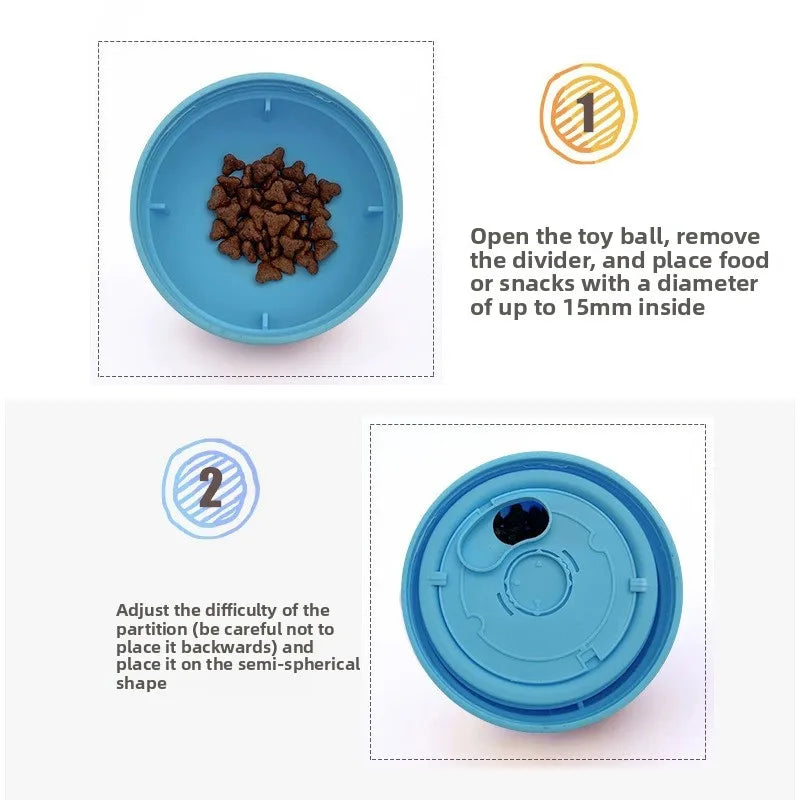 1

Open the toy ball, remove the divider, and place food or snacks with a diameter of up to 15mm inside

2

Adjust the difficulty of the partition (be careful not to place it backwards) and place it on the semi-spherical shape